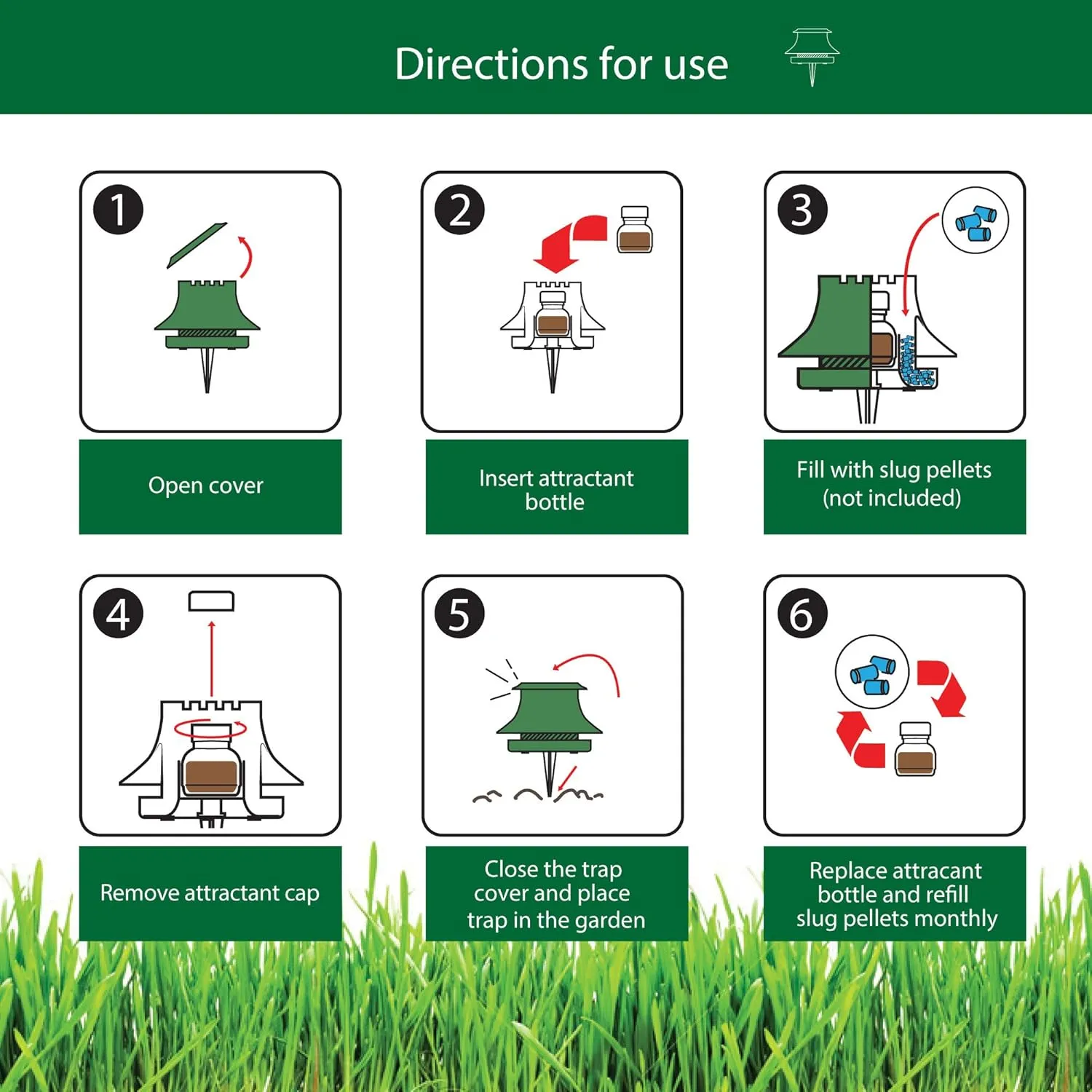 Directions for use

1

Open cover

2

Insert attractant bottle

3

Fill with slug pellets (not included)

4

Remove attractant cap

5

Close the trap cover and place trap in the garden

6

Replace attracant bottle and refill slug pellets monthly